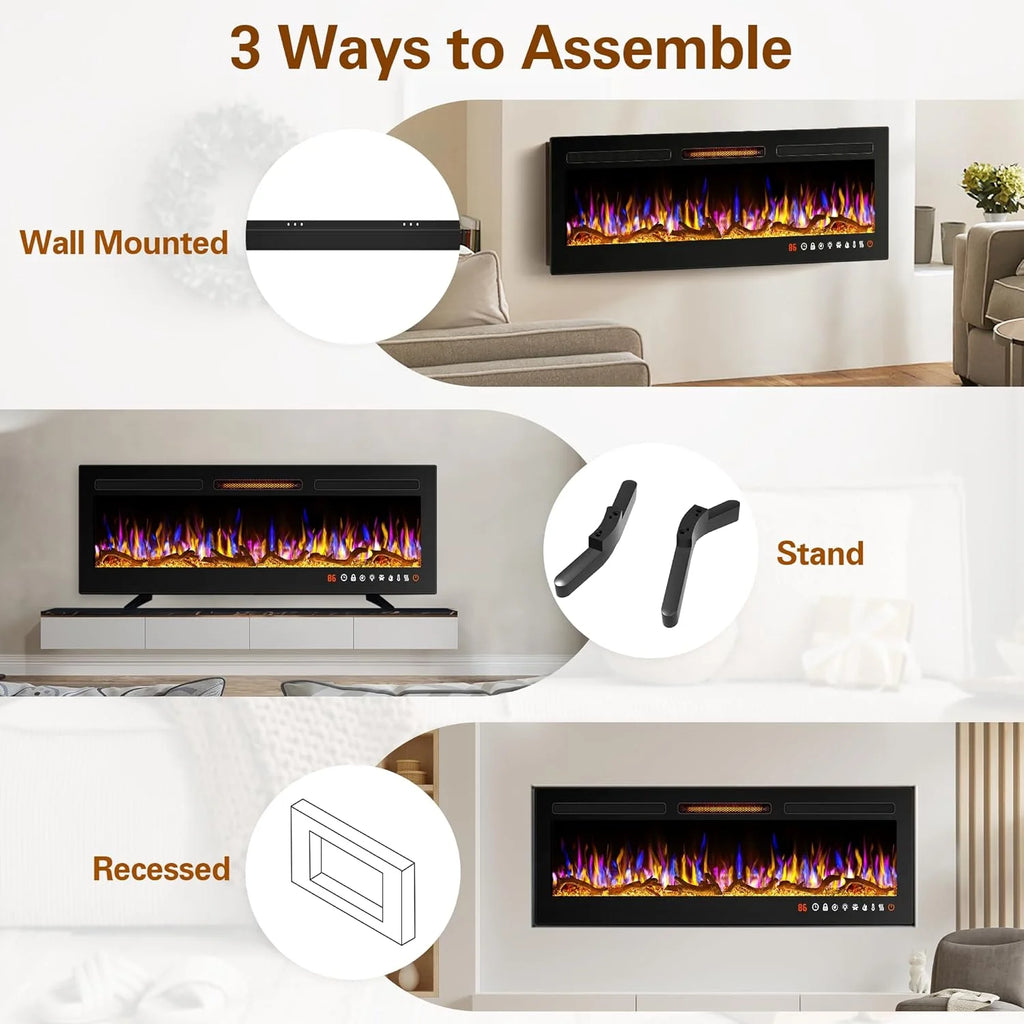 3 Ways to Assemble

Wall Mounted

Stand

Recessed