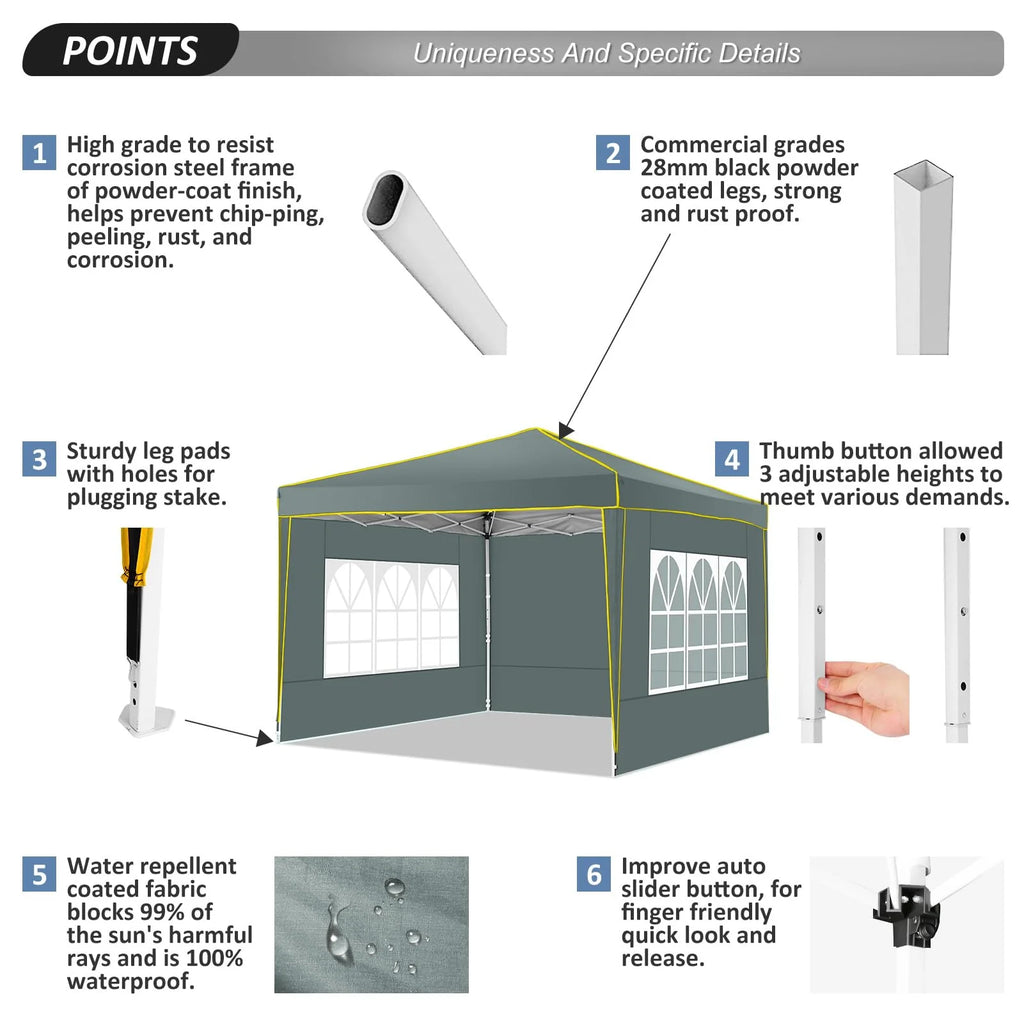 POINTS

Uniqueness And Specific Details

1 High grade to resist corrosion steel frame of powder-coat finish, helps prevent chip-ping, peeling, rust, and corrosion.

2 Commercial grades 28mm black powder coated legs, strong and rust proof.

3 Sturdy leg pads with holes for plugging stake.

4 Thumb button allowed 3 adjustable heights to meet various demands.

5 Water repellent coated fabric blocks 99% of the sun's harmful rays and is 100% waterproof.

6 Improve auto slider button, for finger friendly quick look and release.